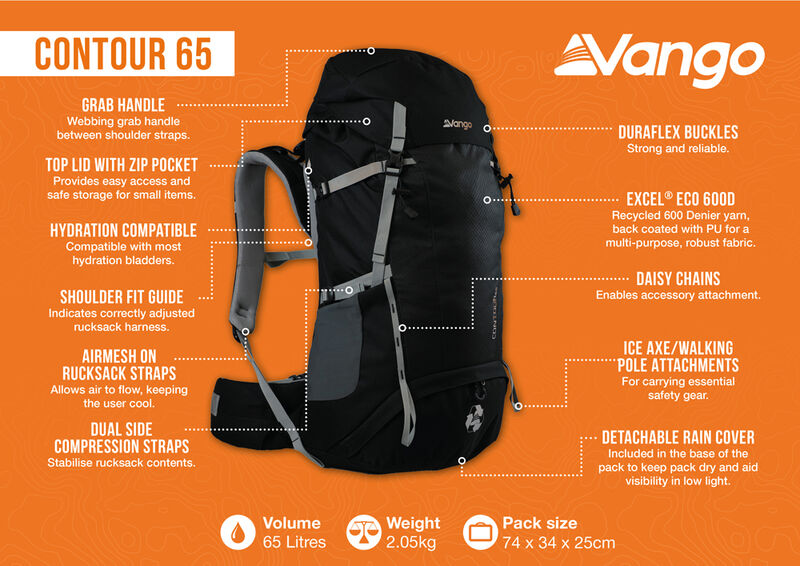 CONTOUR 65

Vango

GRAB HANDLE
Webbing grab handle between shoulder straps.

TOP LID WITH ZIP POCKET
Provides easy access and safe storage for small items.

HYDRATION COMPATIBLE
Compatible with most hydration bladders.

SHOULDER FIT GUIDE
Indicates correctly adjusted rucksack harness.

AIRMESH ON RUCKSACK STRAPS
Allows air to flow, keeping the user cool.

DUAL SIDE COMPRESSION STRAPS
Stabilise rucksack contents.

Vango

CONTOUR 65

DURAFLEX BUCKLES
Strong and reliable.

EXCEL® ECO 600D
Recycled 600 Denier yarn, back coated with PU for a multi-purpose, robust fabric.

DAISY CHAINS
Enables accessory attachment.

ICE AXE/WALKING POLE ATTACHMENTS
For carrying essential safety gear.

DETACHABLE RAIN COVER
Included in the base of the pack to keep pack dry and aid visibility in low light.

Volume
65 Litres

Weight
2.05kg

Pack size
74 x 34 x 25cm