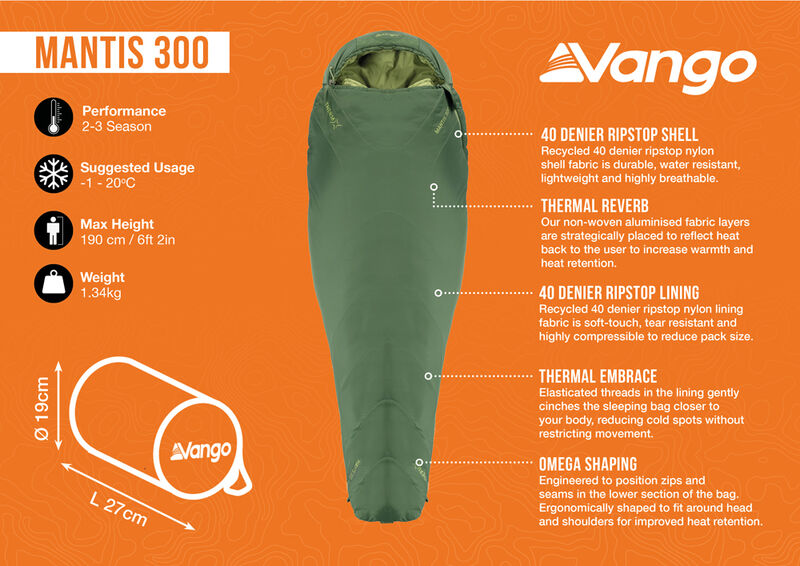 MANTIS 300

Performance
2-3 Season

Suggested Usage
-1 - 20°C

Max Height
190 cm / 6ft 2in

Weight
1.34kg

Ø 19cm

Vango

L 27cm

Vango

40 DENIER RIPSTOP SHELL
Recycled 40 denier ripstop nylon shell fabric is durable, water resistant, lightweight and highly breathable.

THERMAL REVERB
Our non-woven aluminised fabric layers are strategically placed to reflect heat back to the user to increase warmth and heat retention.

40 DENIER RIPSTOP LINING
Recycled 40 denier ripstop nylon lining fabric is soft-touch, tear resistant and highly compressible to reduce pack size.

THERMAL EMBRACE
Elasticated threads in the lining gently cinches the sleeping bag closer to your body, reducing cold spots without restricting movement.

OMEGA SHAPING
Engineered to position zips and seams in the lower section of the bag. Ergonomically shaped to fit around head and shoulders for improved heat retention.