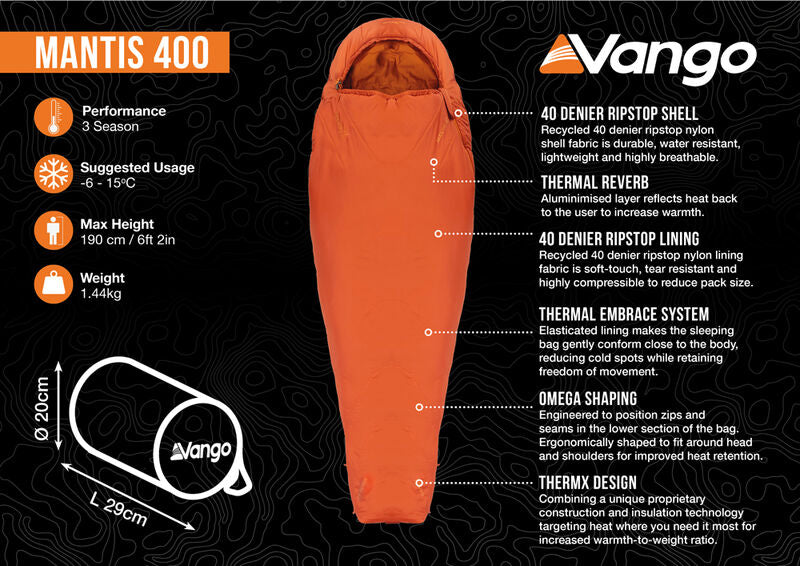 MANTIS 400

Performance
3 Season

Suggested Usage
-6 - 15°C

Max Height
190 cm / 6ft 2in

Weight
1.44kg

Ø 20cm

Vango

L 29cm

Vango

40 DENIER RIPSTOP SHELL
Recycled 40 denier ripstop nylon shell fabric is durable, water resistant, lightweight and highly breathable.

THERMAL REVERB
Aluminimised layer reflects heat back to the user to increase warmth.

40 DENIER RIPSTOP LINING
Recycled 40 denier ripstop nylon lining fabric is soft-touch, tear resistant and highly compressible to reduce pack size.

THERMAL EMBRACE SYSTEM
Elasticated lining makes the sleeping bag gently conform close to the body, reducing cold spots while retaining freedom of movement.

OMEGA SHAPING
Engineered to position zips and seams in the lower section of the bag. Ergonomically shaped to fit around head and shoulders for improved heat retention.

THERMX DESIGN
Combining a unique proprietary construction and insulation technology targeting heat where you need it most for increased warmth-to-weight ratio.