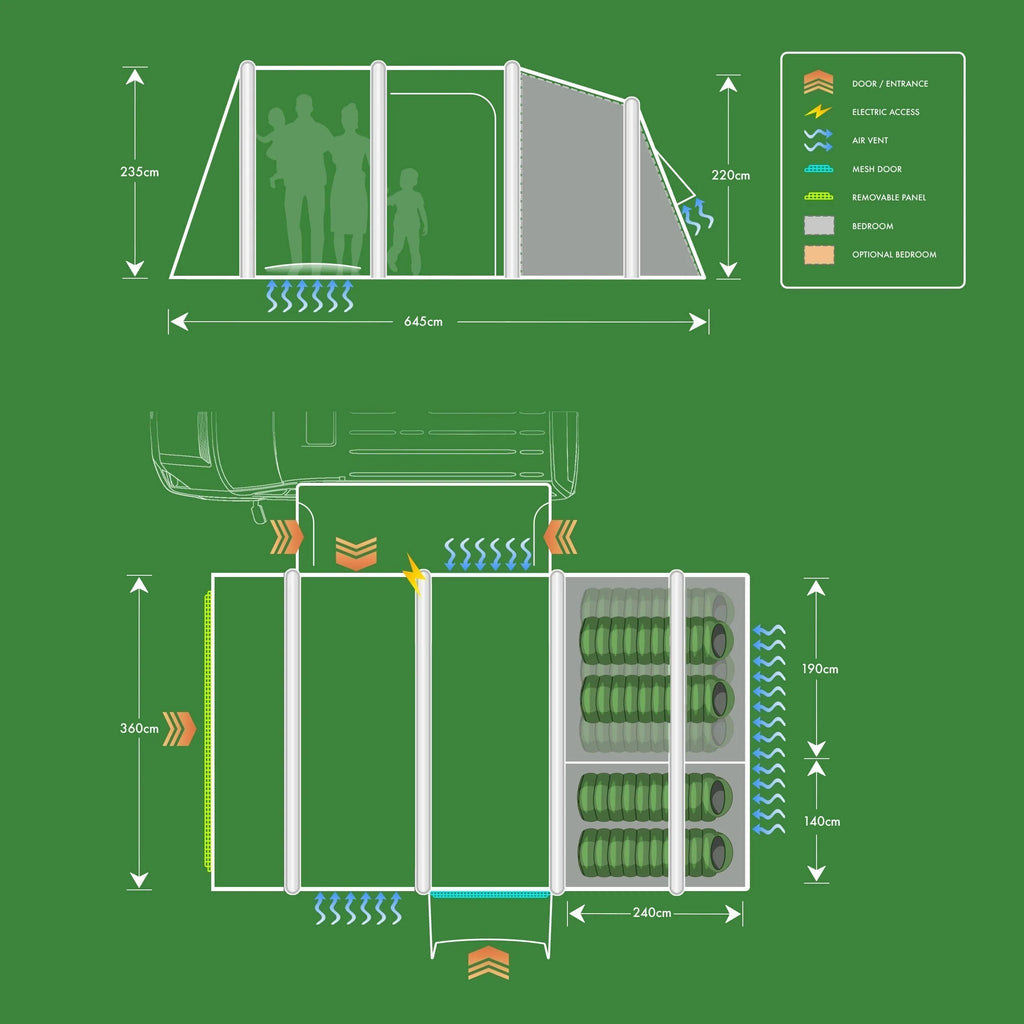 235cm

220cm

645cm

DOOR / ENTRANCE
ELECTRIC ACCESS
AIR VENT
MESH DOOR
REMOVABLE PANEL
BEDROOM
OPTIONAL BEDROOM

360cm

190cm

140cm

240cm