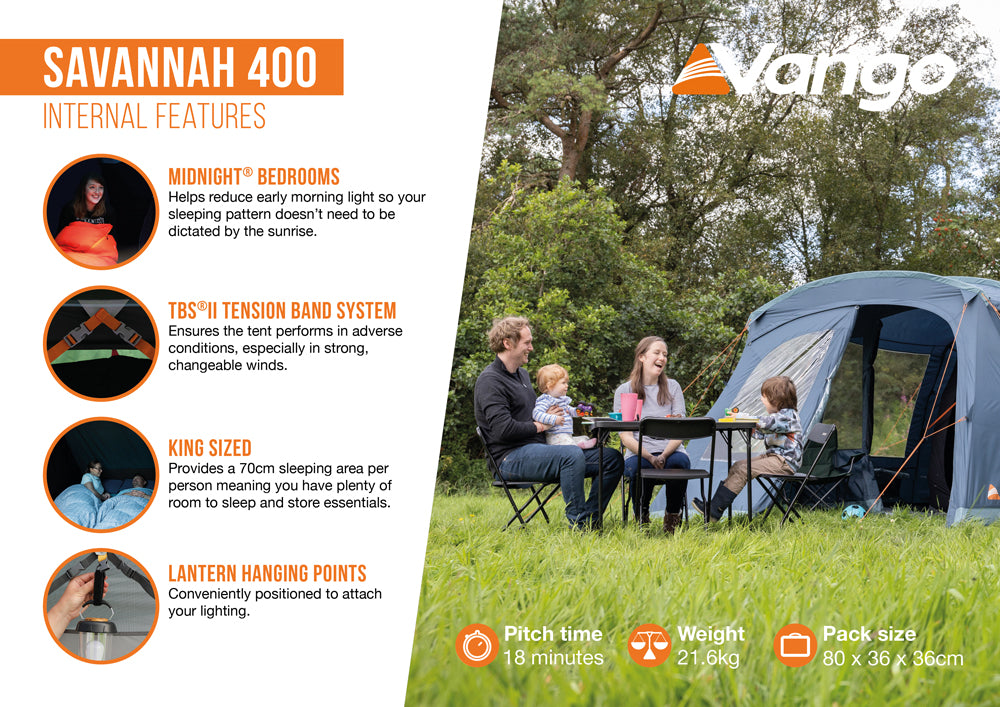 SAVANNAH 400
INTERNAL FEATURES

MIDNIGHT® BEDROOMS
Helps reduce early morning light so your sleeping pattern doesn't need to be dictated by the sunrise.

TBS®II TENSION BAND SYSTEM
Ensures the tent performs in adverse conditions, especially in strong, changeable winds.

KING SIZED
Provides a 70cm sleeping area per person meaning you have plenty of room to sleep and store essentials.

LANTERN HANGING POINTS
Conveniently positioned to attach your lighting.

Vango

Pitch time
18 minutes

Weight
21.6kg

Pack size
80 x 36 x 36cm