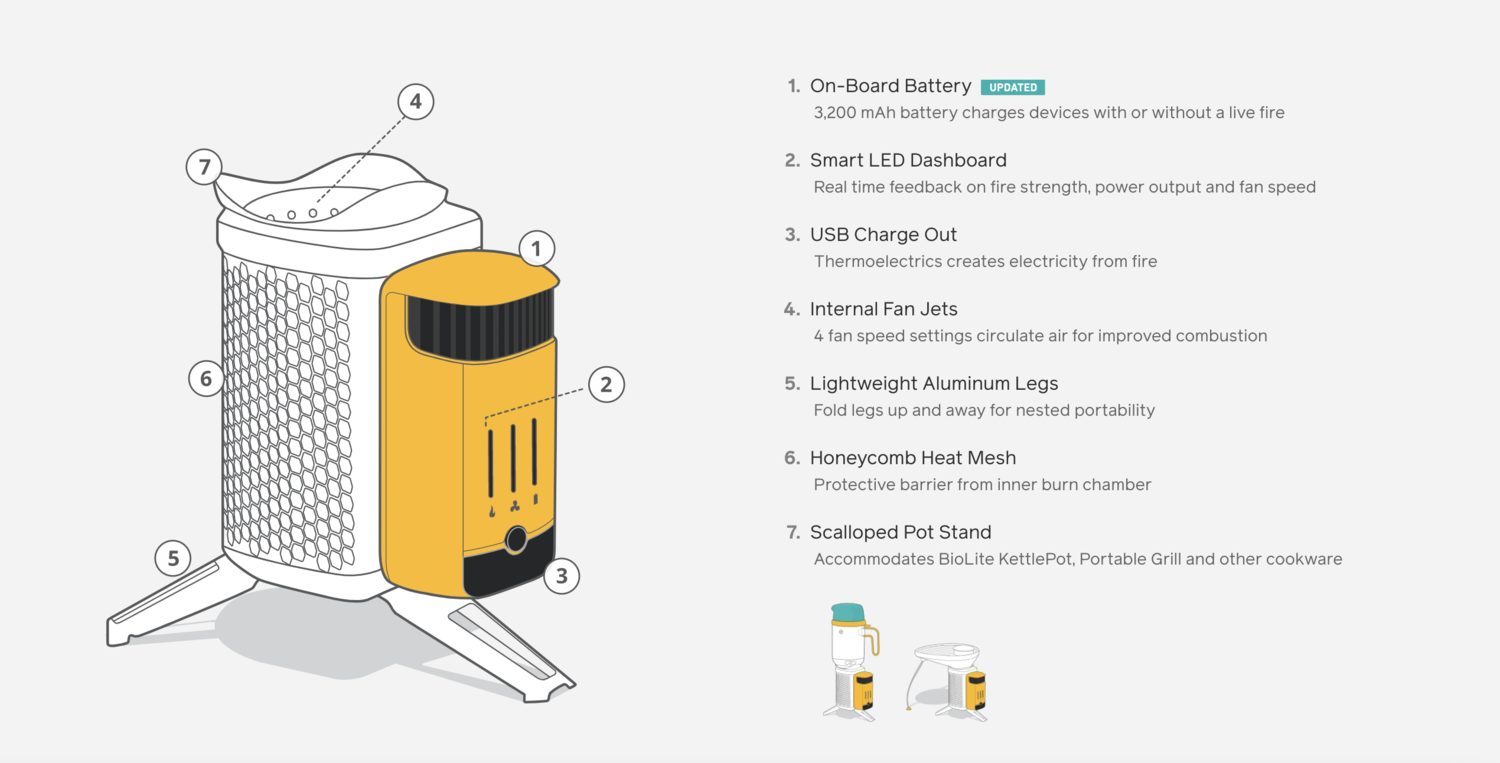 4

7

1

6

2

5

3

1. On-Board Battery UPDATED
3,200 mAh battery charges devices with or without a live fire

2. Smart LED Dashboard
Real time feedback on fire strength, power output and fan speed

3. USB Charge Out
Thermoelectrics creates electricity from fire

4. Internal Fan Jets
4 fan speed settings circulate air for improved combustion

5. Lightweight Aluminum Legs
Fold legs up and away for nested portability

6. Honeycomb Heat Mesh
Protective barrier from inner burn chamber

7. Scalloped Pot Stand
Accommodates BioLite KettlePot, Portable Grill and other cookware