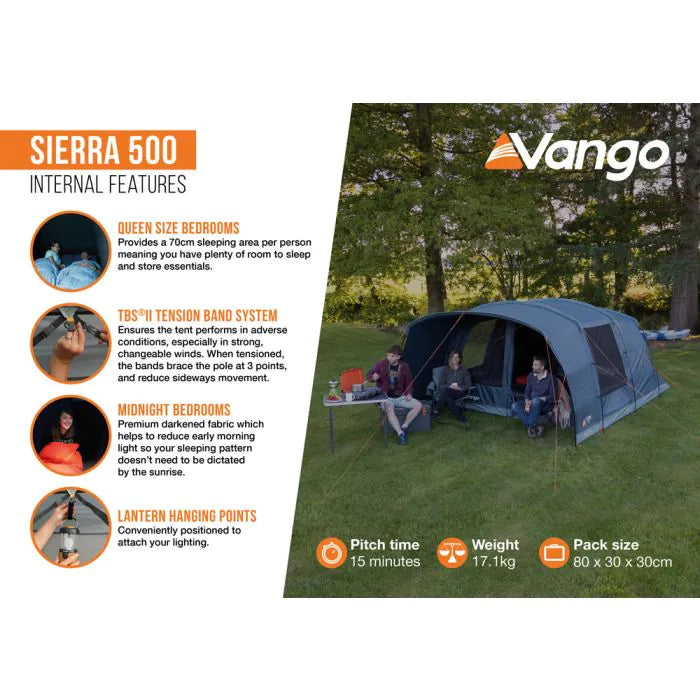 SIERRA 500
INTERNAL FEATURES

QUEEN SIZE BEDROOMS
Provides a 70cm sleeping area per person meaning you have plenty of room to sleep and store essentials.

TBS®II TENSION BAND SYSTEM
Ensures the tent performs in adverse conditions, especially in strong, changeable winds. When tensioned, the bands brace the pole at 3 points, and reduce sideways movement.

MIDNIGHT BEDROOMS
Premium darkened fabric which helps to reduce early morning light so your sleeping pattern doesn't need to be dictated by the sunrise.

LANTERN HANGING POINTS
Conveniently positioned to attach your lighting.

Vango

Pitch time
15 minutes

Weight
17.1kg

Pack size
80 x 30 x 30cm